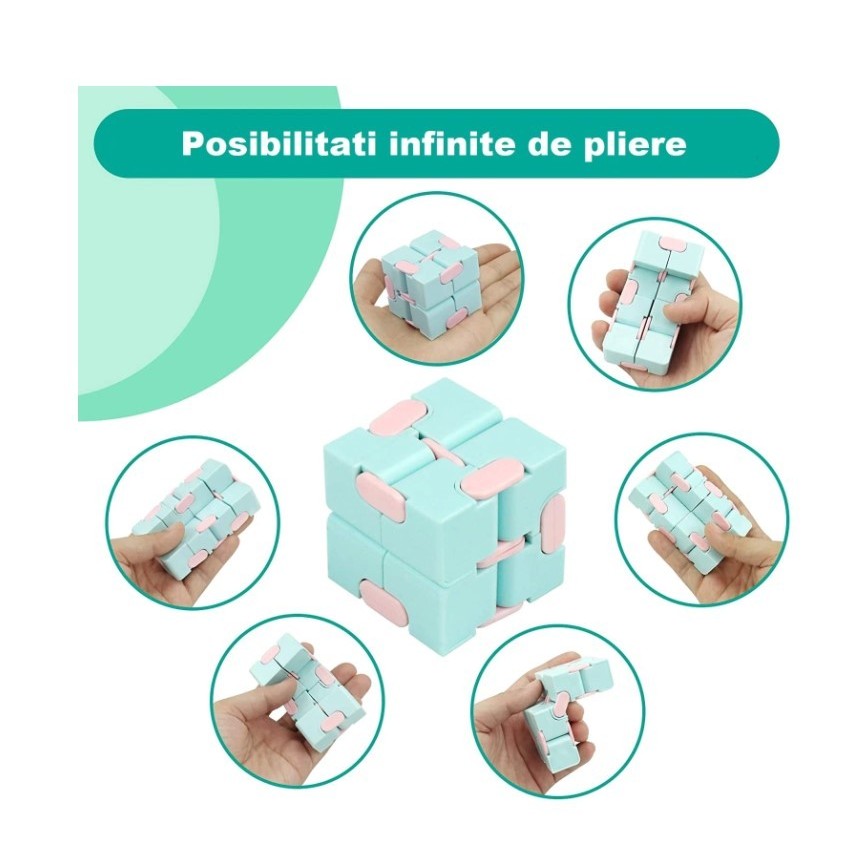 Posibilitati infinite de pliere